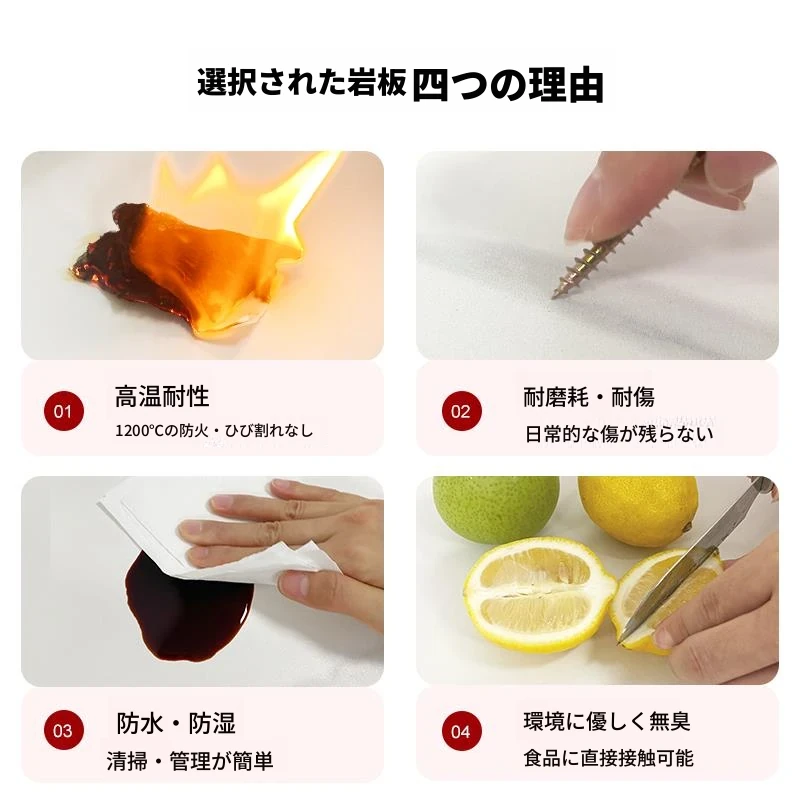 選択された岩板 四つの理由

01 高温耐性
1200°Cの防火・ひび割れなし

02 耐磨耗・耐傷
日常的な傷が残らない

03 防水・防湿
清掃・管理が簡単

04 環境に優しく無臭
食品に直接接触可能