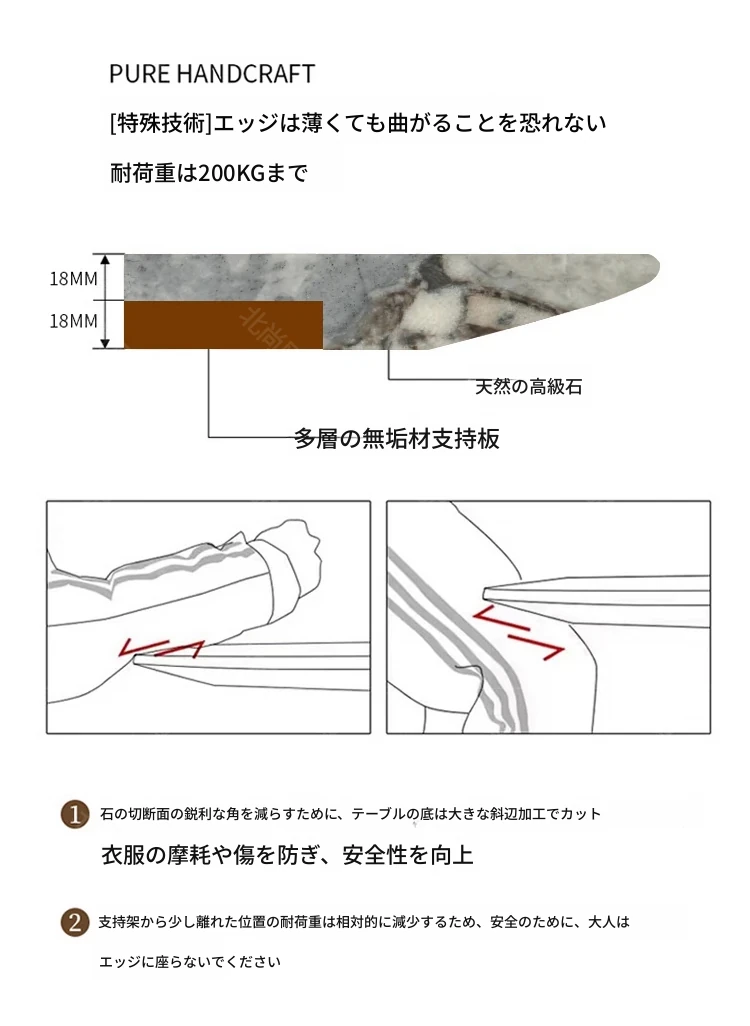 PURE HANDCRAFT

[特殊技術]エッジは薄くても曲がることを恐れない

耐荷重は200KGまで

18MM

18MM

天然の高級石

多層の無垢材支持板

1 石の切断面の鋭利な角を減らすために、テーブルの底は大きな斜辺加工でカット

衣服の摩耗や傷を防ぎ、安全性を向上

2 支持架から少し離れた位置の耐荷重は相対的に減少するため、安全のために、大人は

エッジに座らないでください