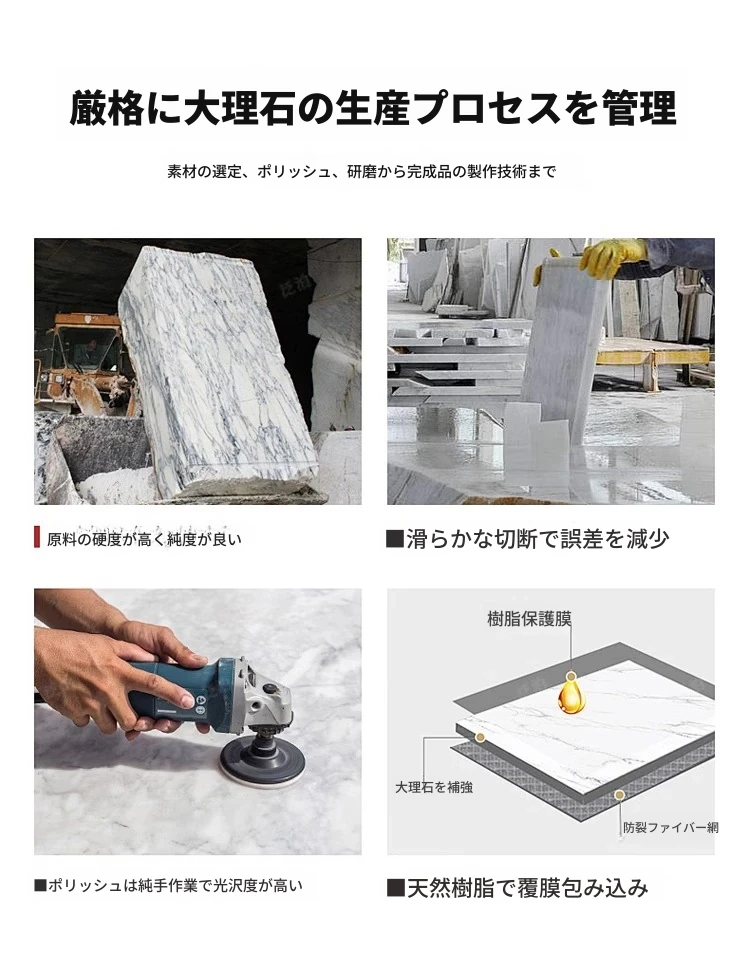 厳格に大理石の生産プロセスを管理

素材の選定、ポリッシュ、研磨から完成品の製作技術まで

原料の硬度が高く純度が良い

■滑らかな切断で誤差を減少

樹脂保護膜

大理石を補強

防裂ファイバー網

■ポリッシュは純手作業で光沢度が高い

■天然樹脂で覆膜包み込み