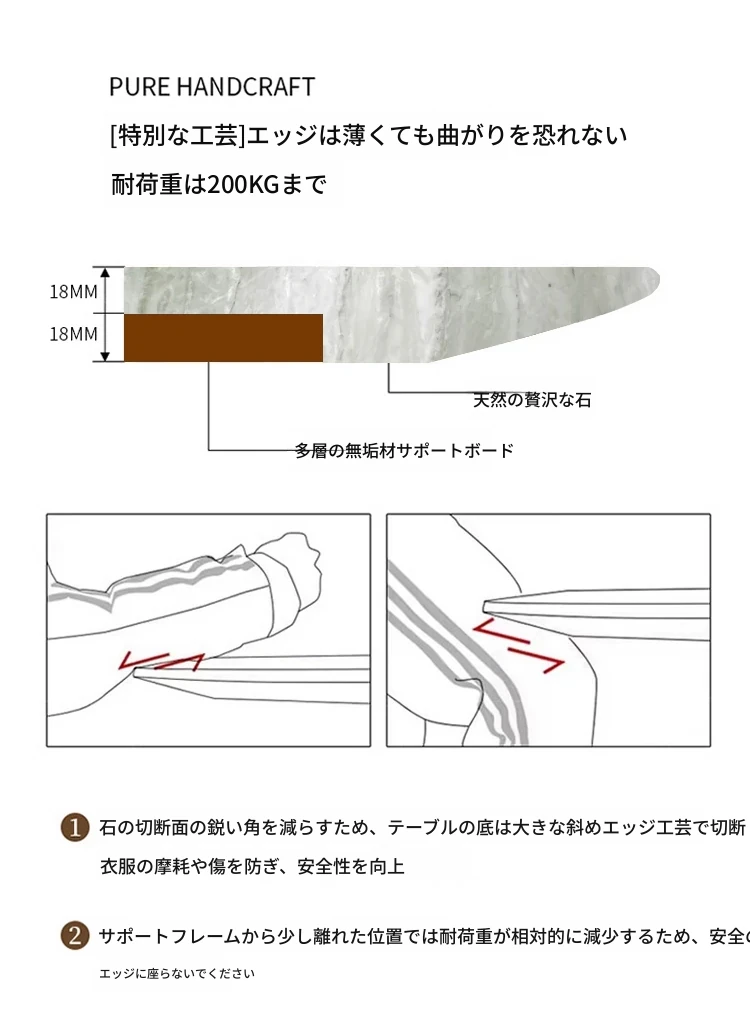 PURE HANDCRAFT

[特別な工芸]エッジは薄くても曲がりを恐れない

耐荷重は200KGまで

18MM

18MM

天然の贅沢な石

多層の無垢材サポートボード

1 石の切断面の鋭い角を減らすため、テーブルの底は大きな斜めエッジ工芸で切断

衣服の摩耗や傷を防ぎ、安全性を向上

2 サポートフレームから少し離れた位置では耐荷重が相対的に減少するため、安全の

エッジに座らないでください