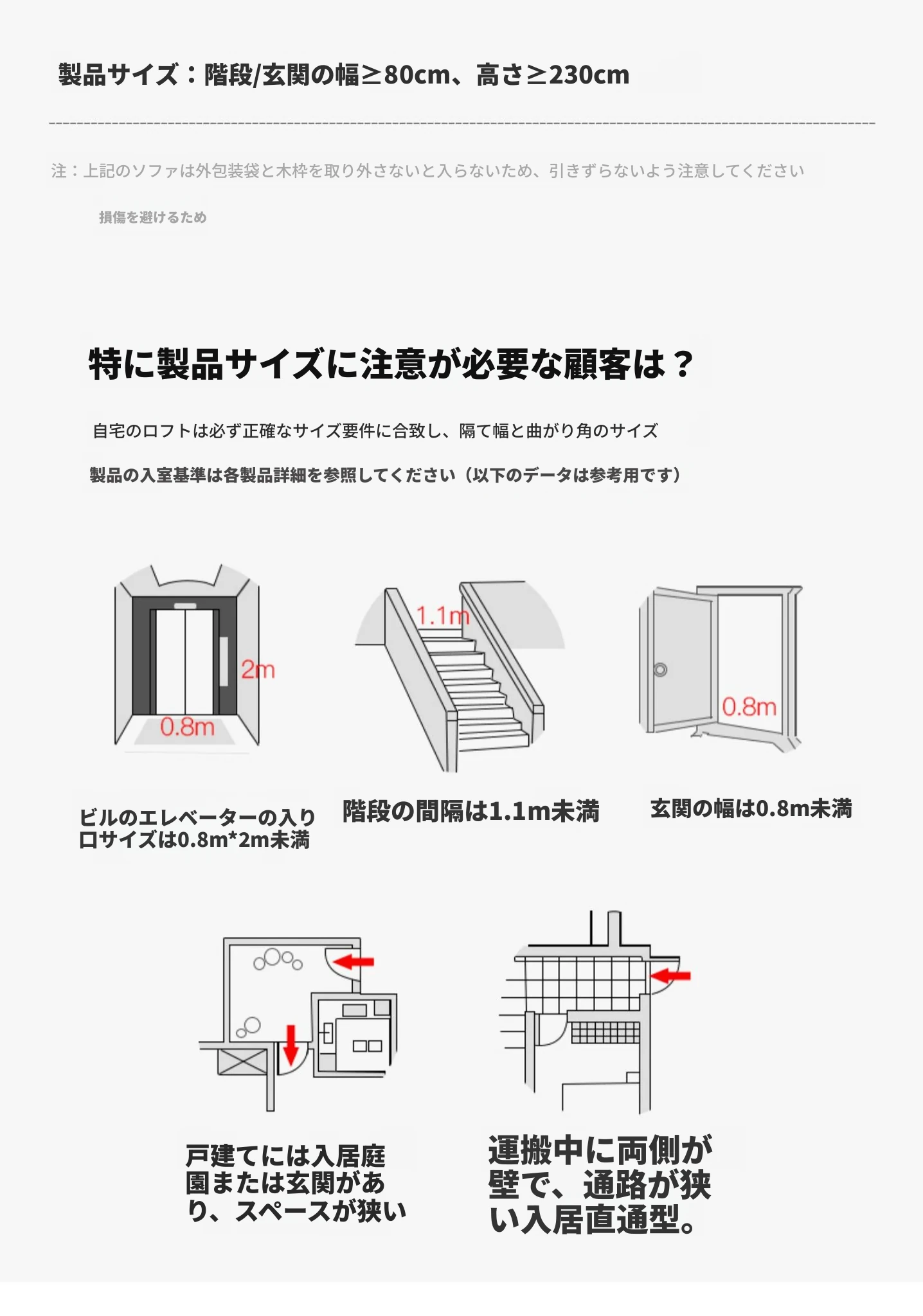 製品サイズ：階段/玄関の幅≥80cm、高さ≥230cm

注：上記のソファは外包装袋と木枠を取り外さないと入らないため、引きずらないよう注意してください

損傷を避けるため

特に製品サイズに注意が必要な顧客は？

自宅のロフトは必ず正確なサイズ要件に合致し、隔て幅と曲がり角のサイズ

製品の入室基準は各製品詳細を参照してください（以下のデータは参考用です）

2m

0.8m

1.1m

0.8m

ビルのエレベーターの入り口サイズは0.8m*2m未満

階段の間隔は1.1m未満

玄関の幅は0.8m未満

戸建てには入居庭園または玄関があり、スペースが狭い

運搬中に両側が壁で、通路が狭い入居直通型。